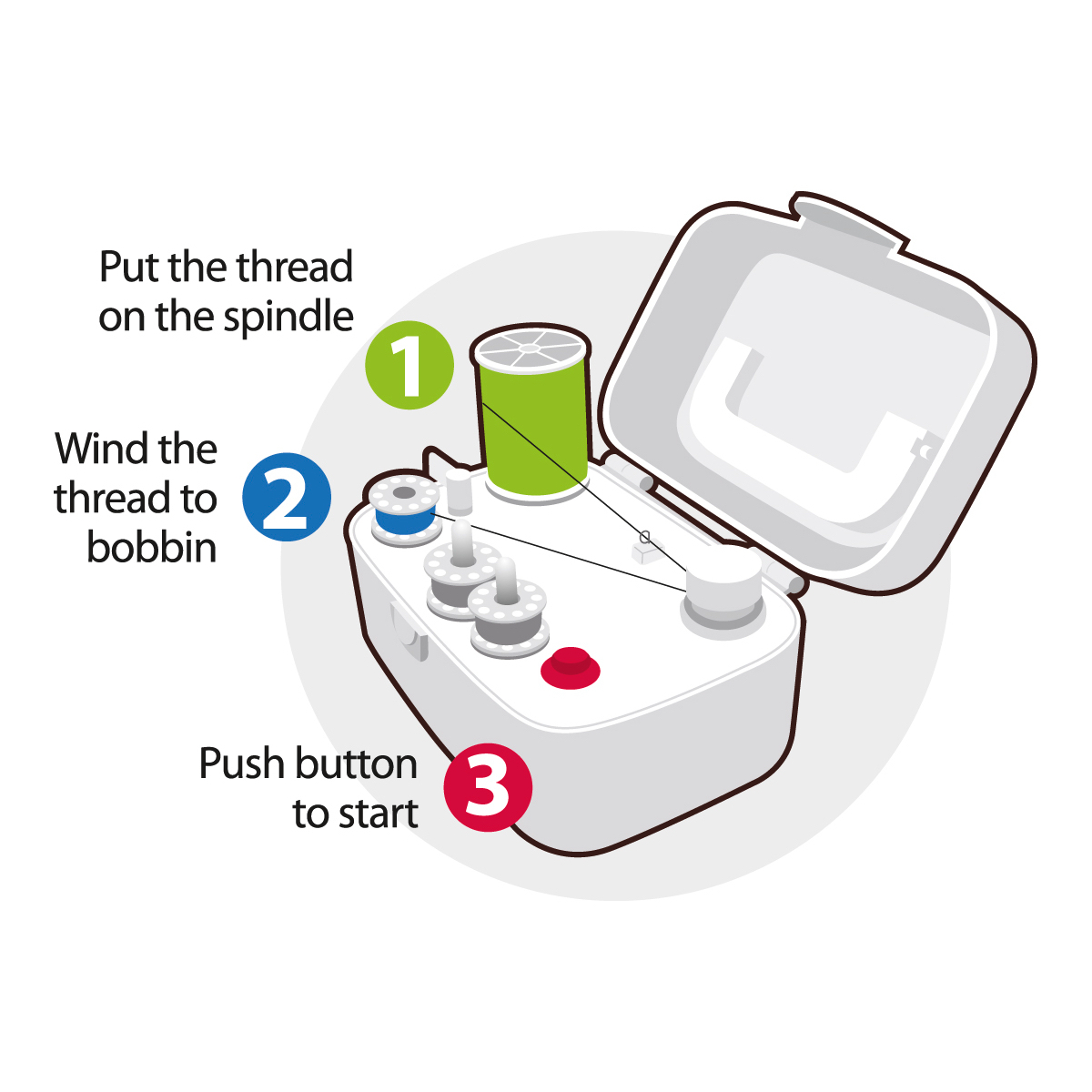 Put the thread on the spindle

1

Wind the thread to bobbin

2

Push button to start

3